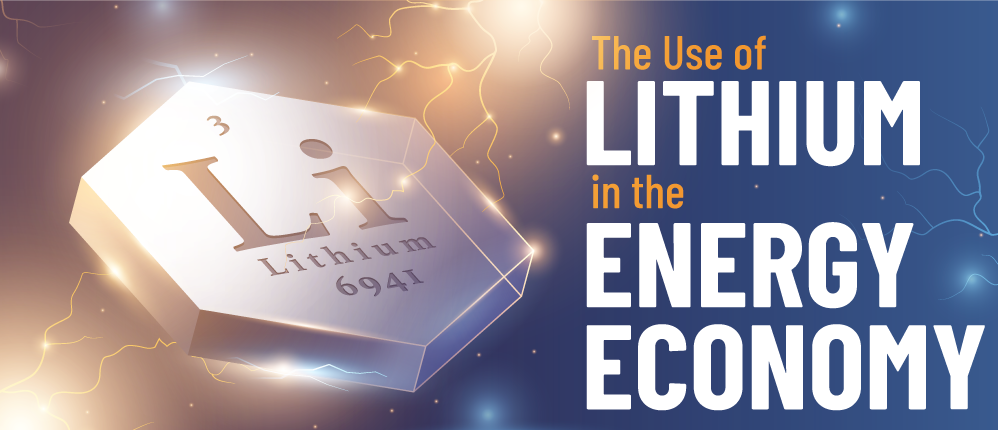 3
Li
Lithium
6941

The Use of
LITHIUM
in the
ENERGY
ECONOMY