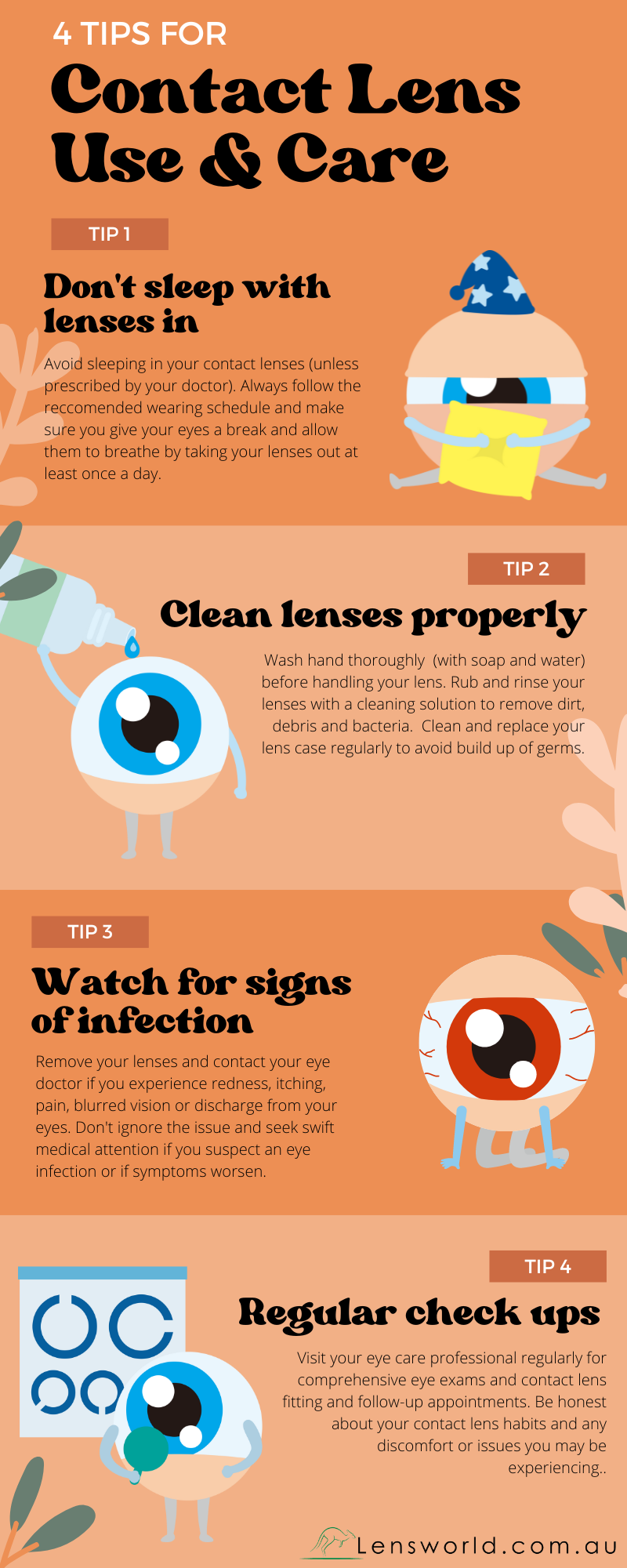 4 TIPS FOR

Contact Lens Use & Care

TIP 1

Don't sleep with lenses in

Avoid sleeping in your contact lenses (unless prescribed by your doctor). Always follow the reccomended wearing schedule and make sure you give your eyes a break and allow them to breathe by taking your lenses out at least once a day.

TIP 2

Clean lenses properly

Wash hand thoroughly (with soap and water) before handling your lens. Rub and rinse your lenses with a cleaning solution to remove dirt, debris and bacteria. Clean and replace your lens case regularly to avoid build up of germs.

TIP 3

Watch for signs of infection

Remove your lenses and contact your eye doctor if you experience redness, itching, pain, blurred vision or discharge from your eyes. Don't ignore the issue and seek swift medical attention if you suspect an eye infection or if symptoms worsen.

TIP 4

Regular check ups

Visit your eye care professional regularly for comprehensive eye exams and contact lens fitting and follow-up appointments. Be honest about your contact lens habits and any discomfort or issues you may be experiencing..

Lensworld.com.au