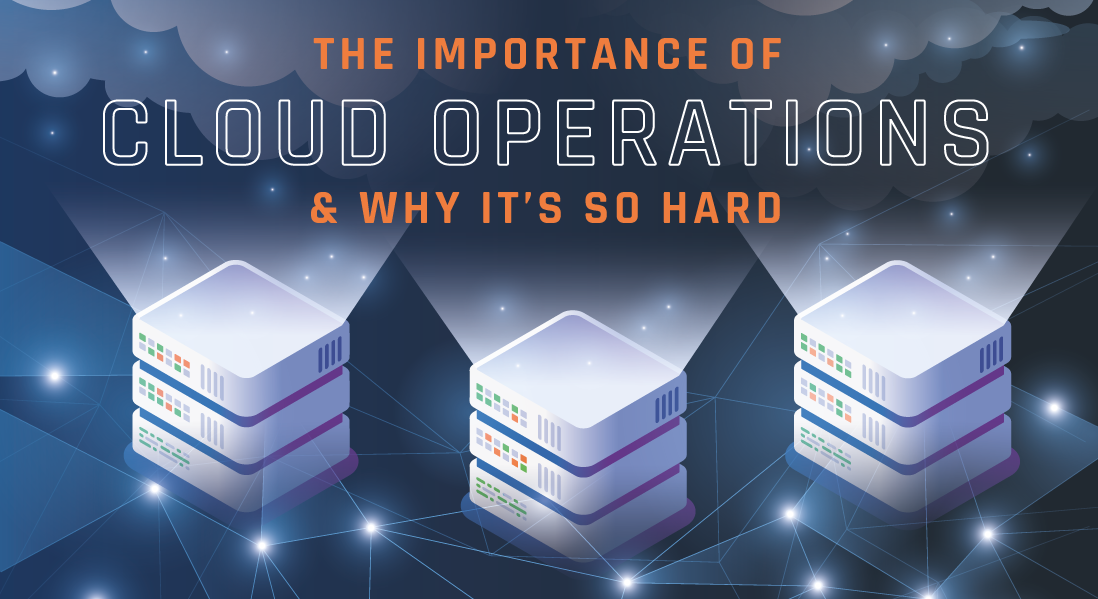 THE IMPORTANCE OF
CLOUD OPERATIONS
& WHY IT'S SO HARD