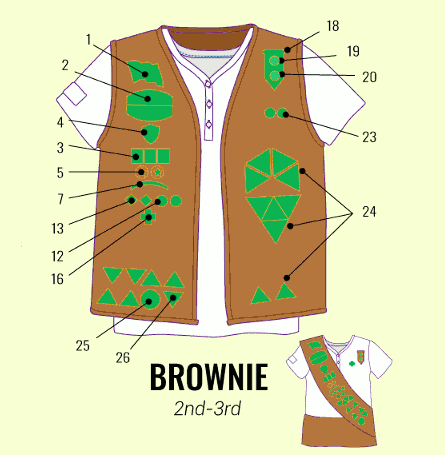 1
2
4
3
5
7
13
12
16
25
26
18
19
20
23
24

BROWNIE
2nd-3rd