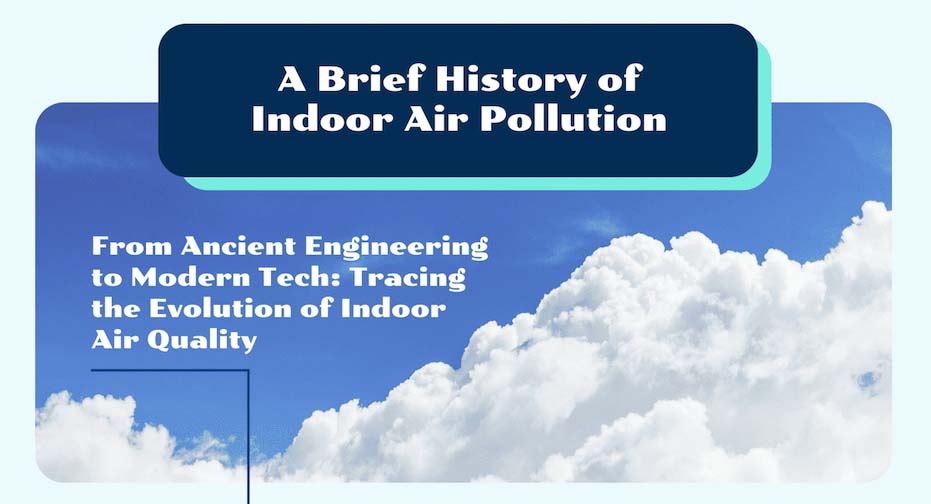 A Brief History of Indoor Air Pollution

From Ancient Engineering to Modern Tech: Tracing the Evolution of Indoor Air Quality