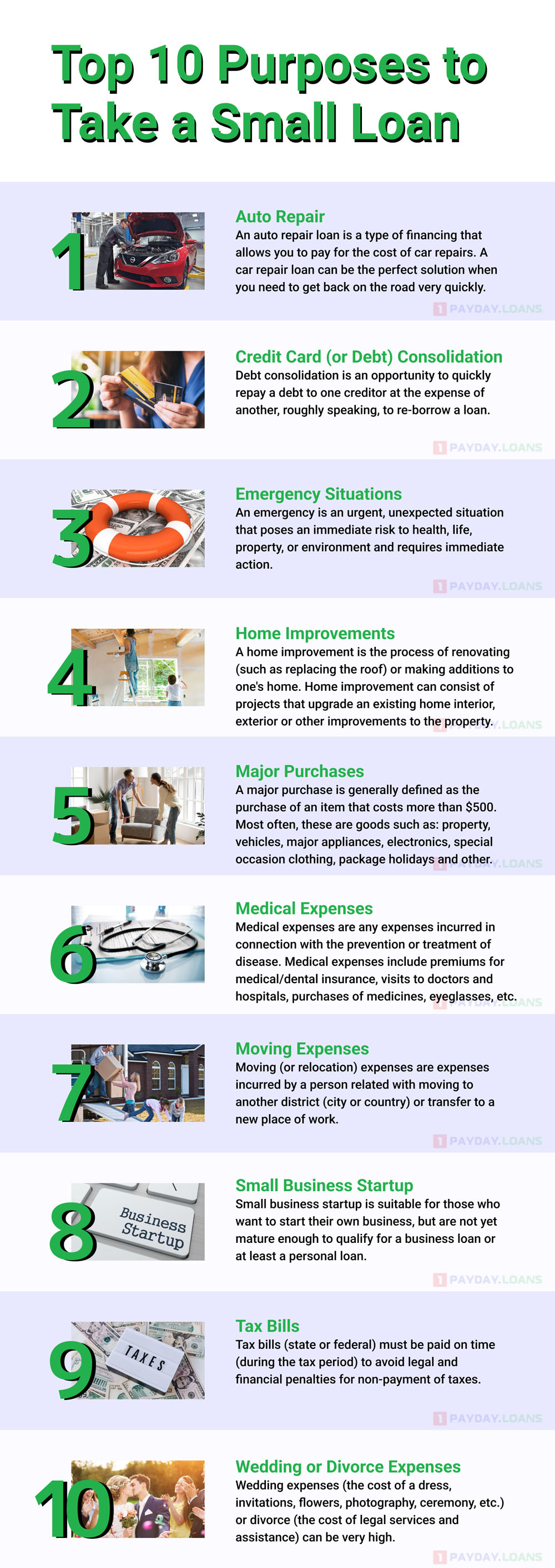 Top 10 Purposes to Take a Small Loan

1

Auto Repair
An auto repair loan is a type of financing that allows you to pay for the cost of car repairs. A car repair loan can be the perfect solution when you need to get back on the road very quickly.

1 PAYDAY.LOANS

2

Credit Card (or Debt) Consolidation
Debt consolidation is an opportunity to quickly repay a debt to one creditor at the expense of another, roughly speaking, to re-borrow a loan.

1 PAYDAY.LOANS

3

Emergency Situations
An emergency is an urgent, unexpected situation that poses an immediate risk to health, life, property, or environment and requires immediate action.

1 PAYDAY.LOANS

4

Home Improvements
A home improvement is the process of renovating (such as replacing the roof) or making additions to one's home. Home improvement can consist of projects that upgrade an existing home interior, exterior or other improvements to the property.

1 PAYDAY.LOANS

5

Major Purchases
A major purchase is generally defined as the purchase of an item that costs more than $500. Most often, these are goods such as: property, vehicles, major appliances, electronics, special occasion clothing, package holidays and other.

1 PAYDAY.LOANS

6

Medical Expenses
Medical expenses are any expenses incurred in connection with the prevention or treatment of disease. Medical expenses include premiums for medical/dental insurance, visits to doctors and hospitals, purchases of medicines, eyeglasses, etc.

1 PAYDAY.LOANS

7

Moving Expenses
Moving (or relocation) expenses are expenses incurred by a person related with moving to another district (city or country) or transfer to a new place of work.

1 PAYDAY.LOANS

8

Business Startup

Small Business Startup
Small business startup is suitable for those who want to start their own business, but are not yet mature enough to qualify for a business loan or at least a personal loan.

1 PAYDAY.LOANS

9

TAXES

Tax Bills
Tax bills (state or federal) must be paid on time (during the tax period) to avoid legal and financial penalties for non-payment of taxes.

1 PAYDAY.LOANS

10

Wedding or Divorce Expenses
Wedding expenses (the cost of a dress, invitations, flowers, photography, ceremony, etc.) or divorce (the cost of legal services and assistance) can be very high.

1 PAYDAY.LOANS