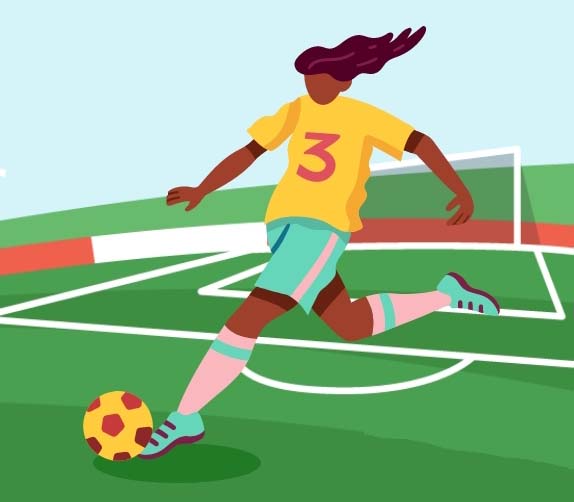 3