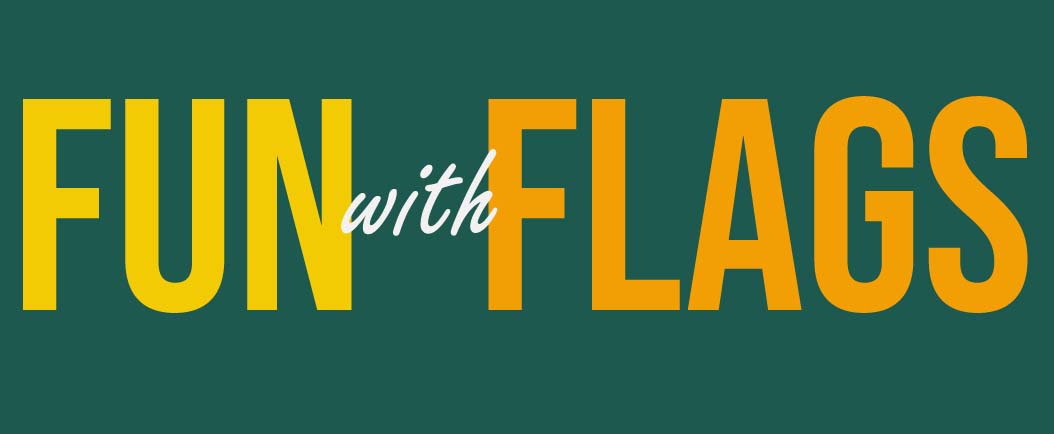 FUN with FLAGS