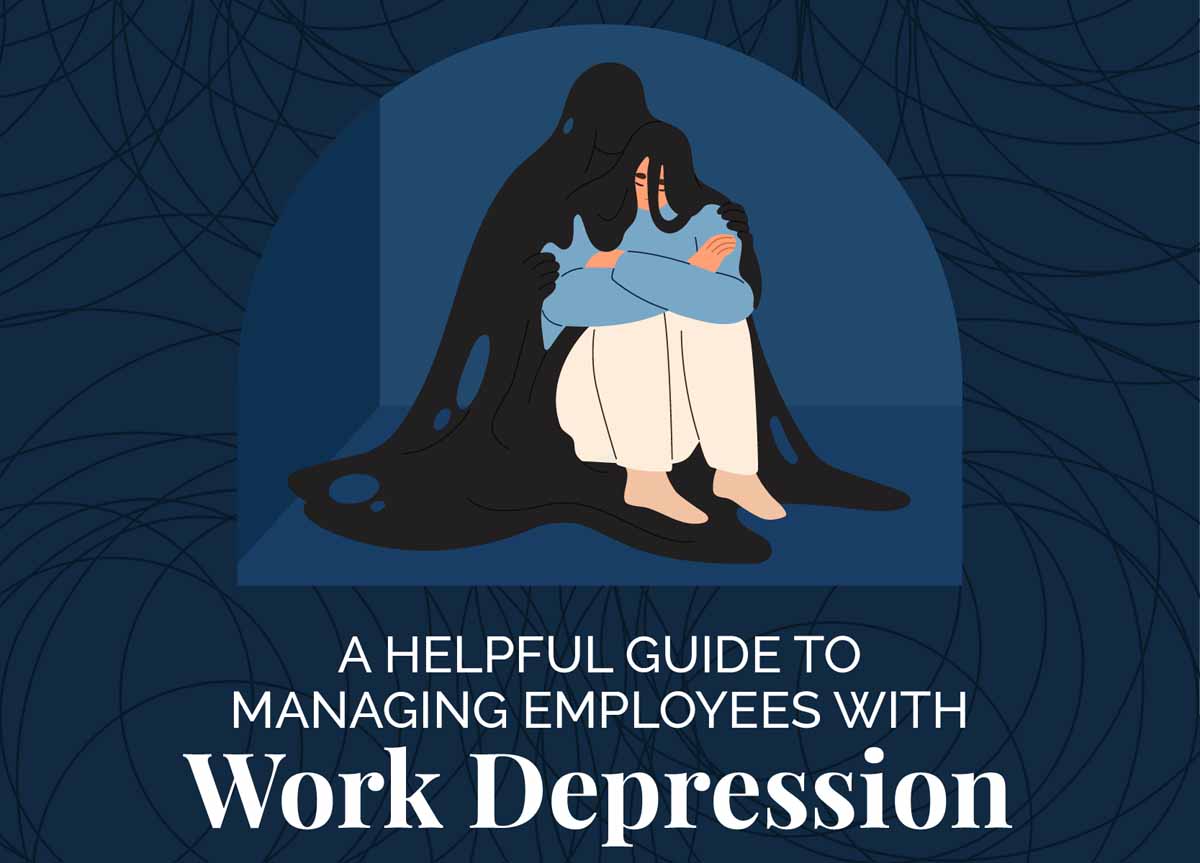 A HELPFUL GUIDE TO MANAGING EMPLOYEES WITH
Work Depression