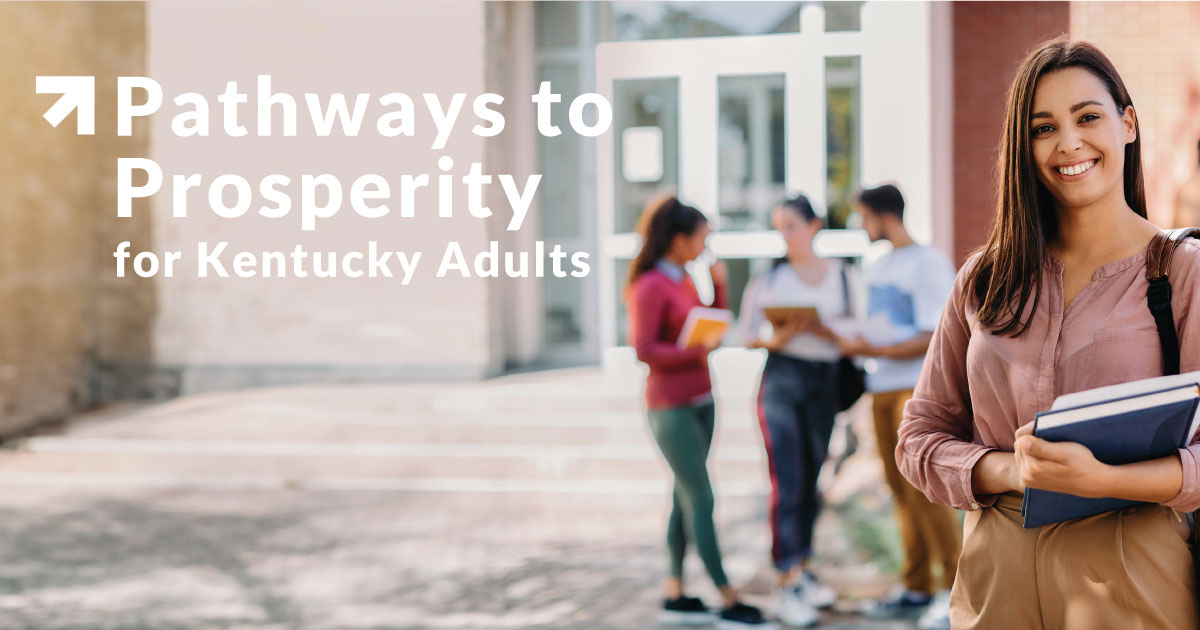 Pathways to Prosperity for Kentucky Adults