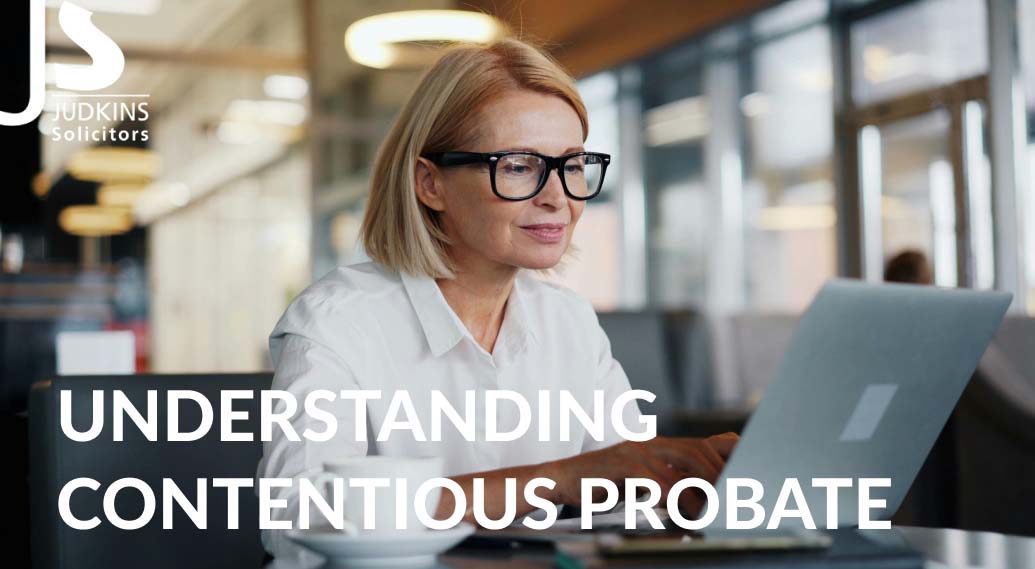 JS
JUDKINS
Solicitors

UNDERSTANDING CONTENTIOUS PROBATE