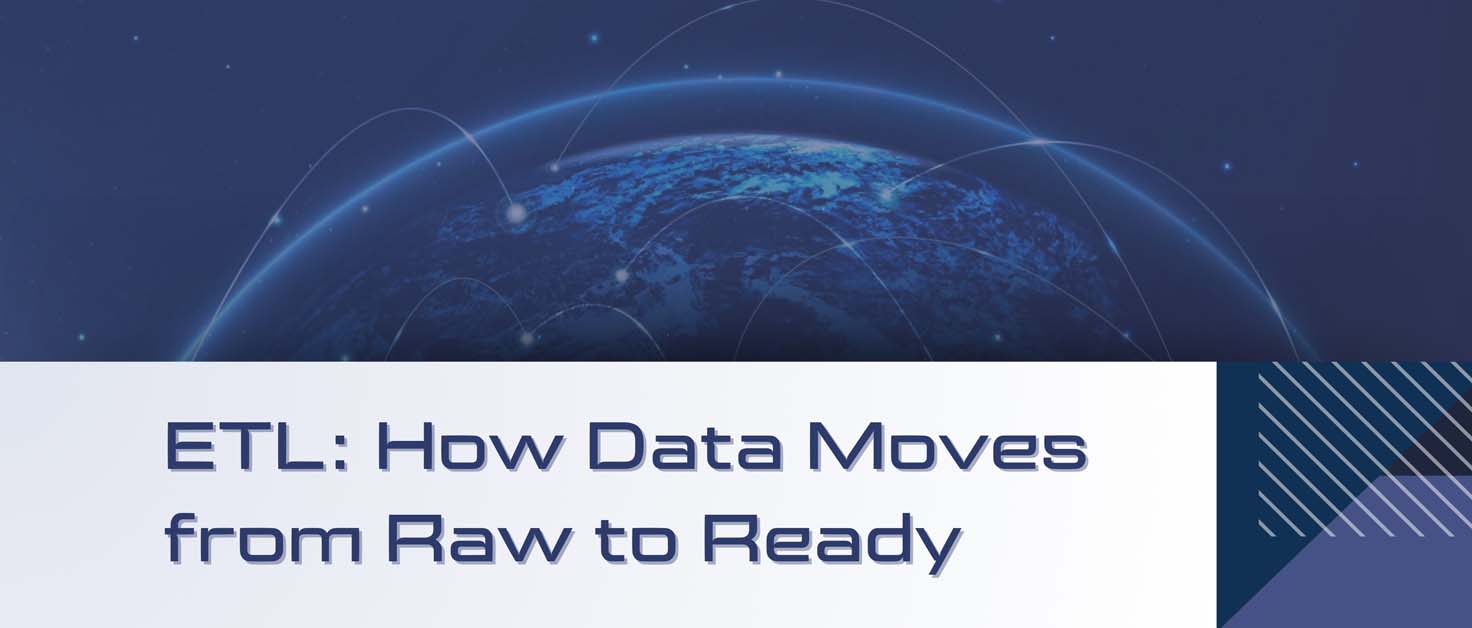 ETL: How Data Moves from Raw to Ready