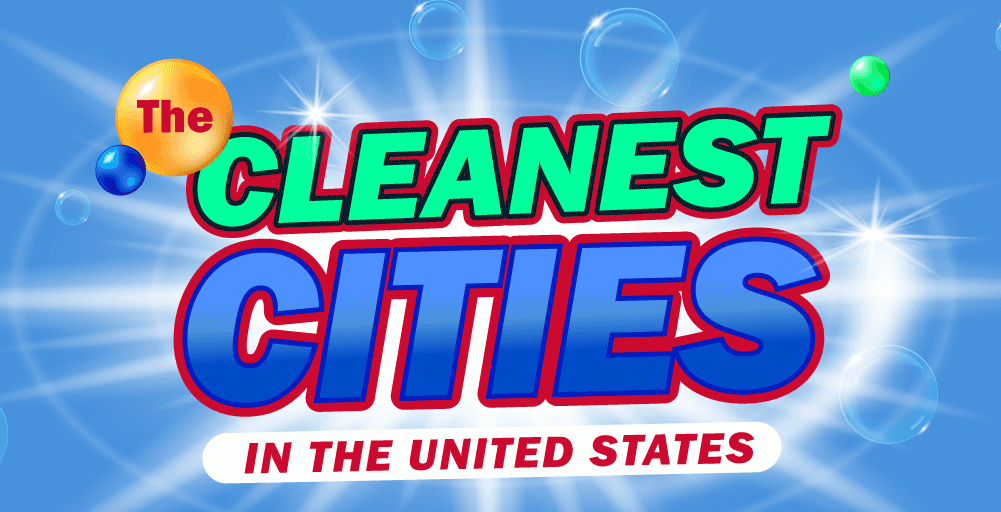 The
CLEANEST
CITIES
IN THE UNITED STATES