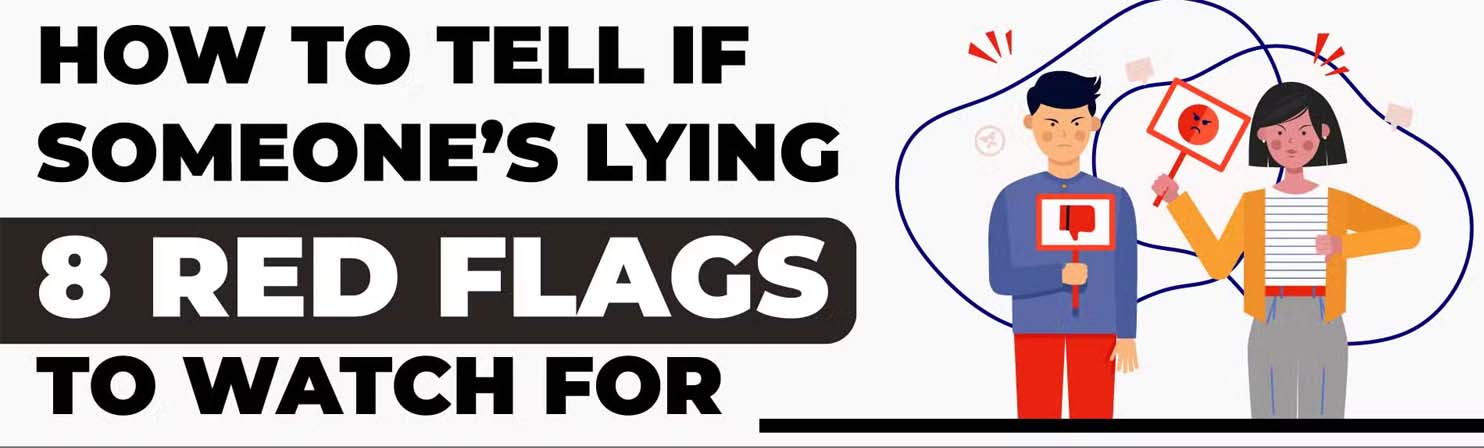 HOW TO TELL IF SOMEONE'S LYING

8 RED FLAGS

TO WATCH FOR