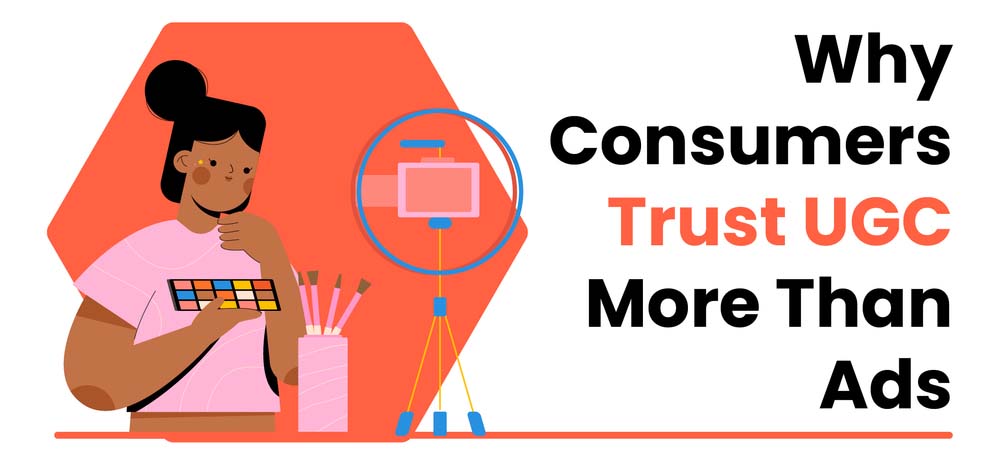 Why Consumers Trust UGC More Than Ads