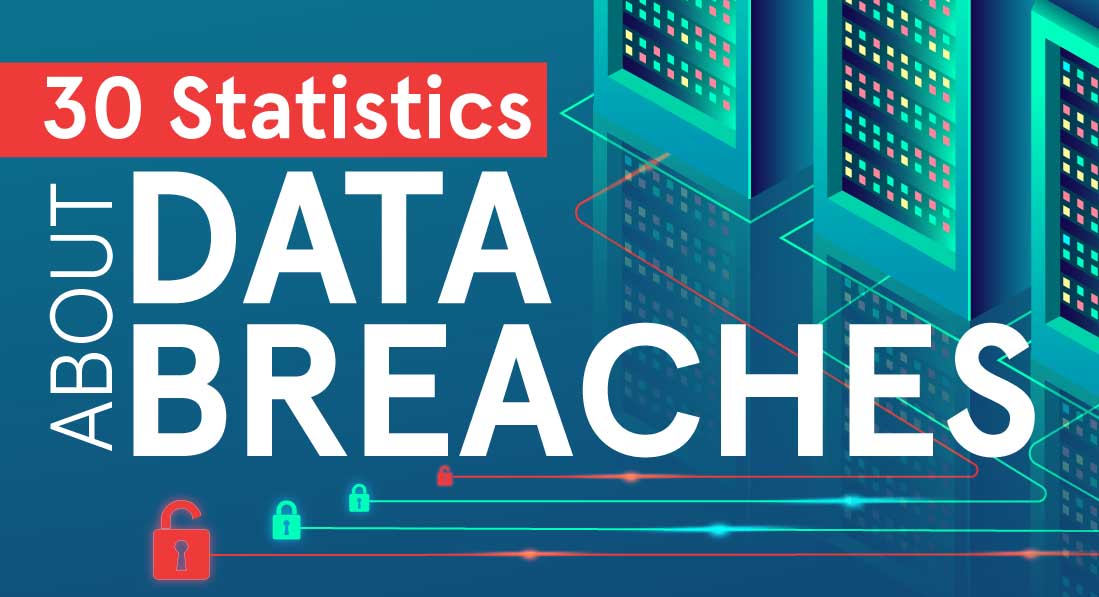 30 Statistics
ABOUT
DATA
BREACHES