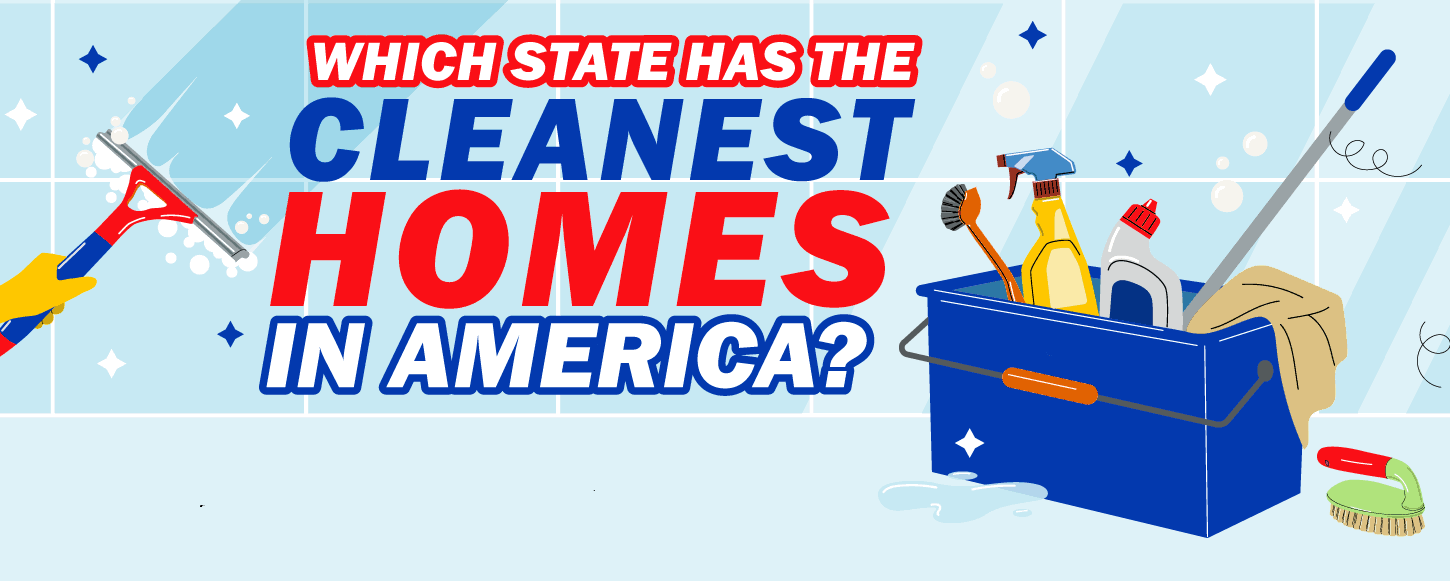 WHICH STATE HAS THE
CLEANEST
HOMES
IN AMERICA?