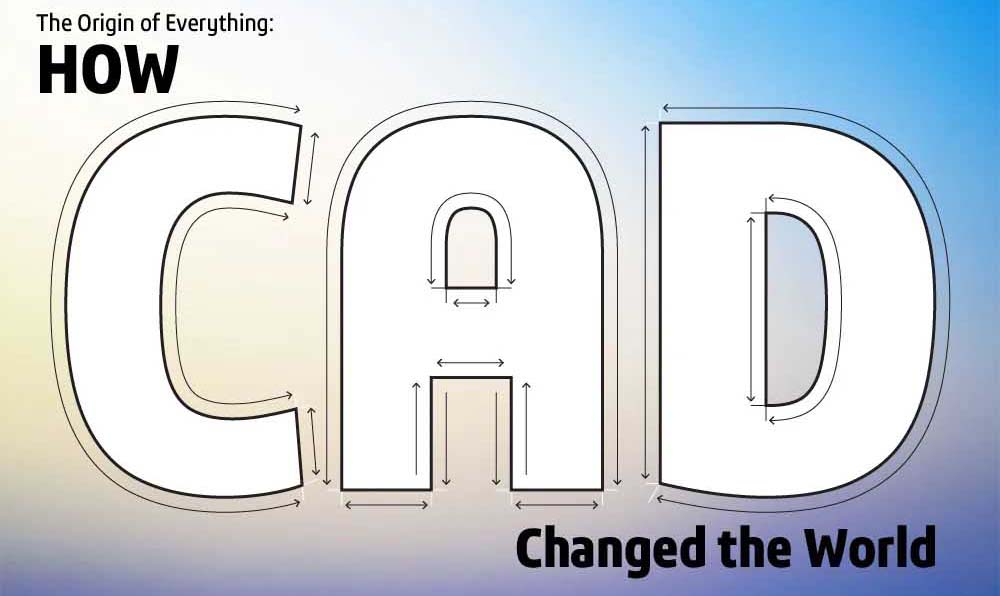 The Origin of Everything:
HOW
CAD
Changed the World