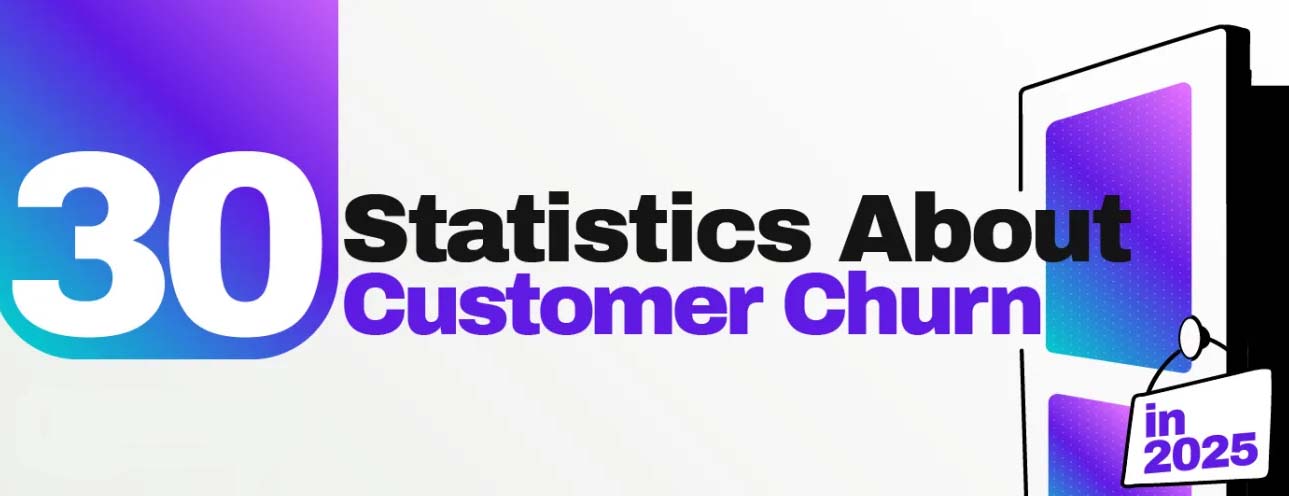 30 Statistics About Customer Churn

in 2025